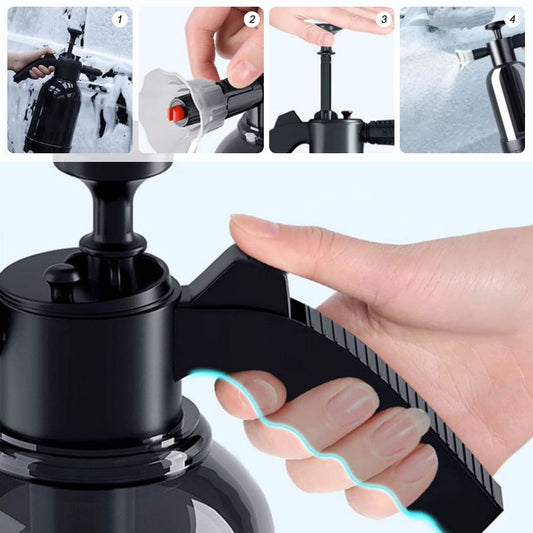 1
2
3
4